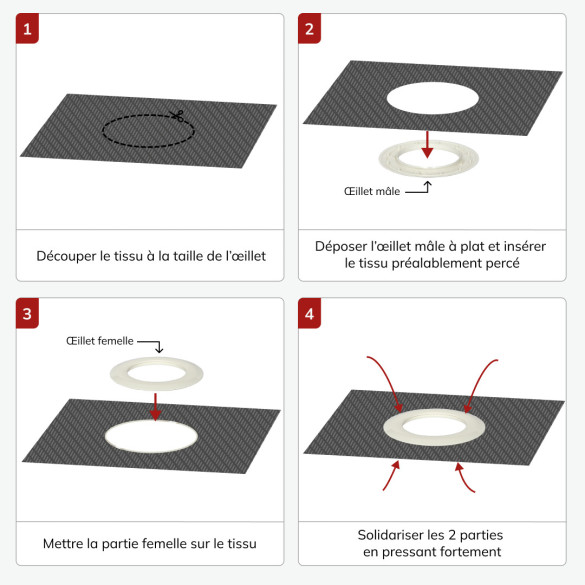 1

Découper le tissu à la taille de l'œillet

2

Œillet mâle

Déposer l'œillet mâle à plat et insérer le tissu préalablement percé

3

Œillet femelle

Mettre la partie femelle sur le tissu

4

Solidariser les 2 parties en pressant fortement