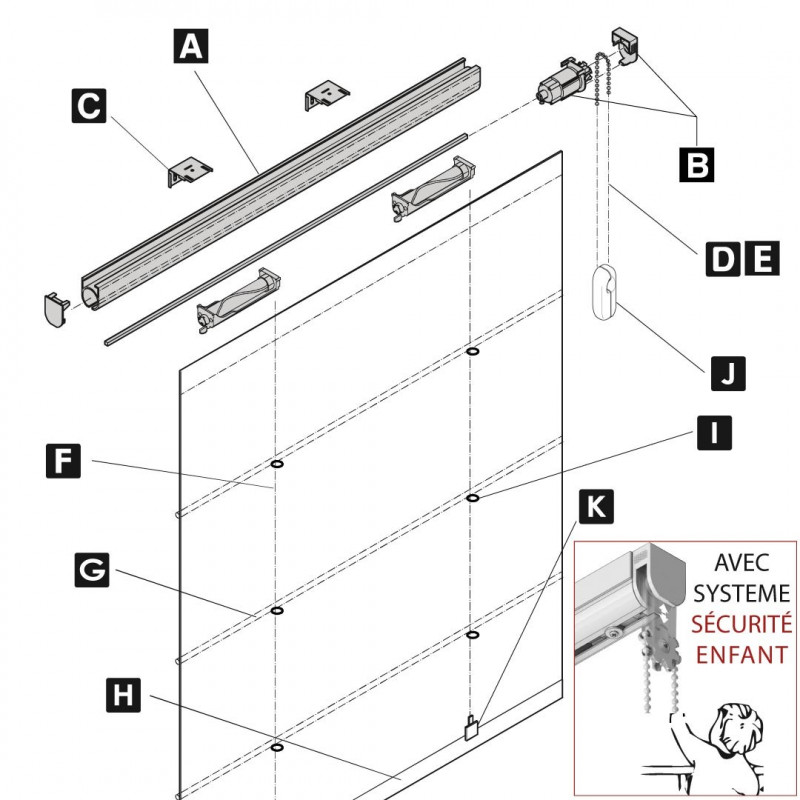 A
C
B
D E
J
I
F
K
G
H
AVEC SYSTEME SÉCURITÉ ENFANT